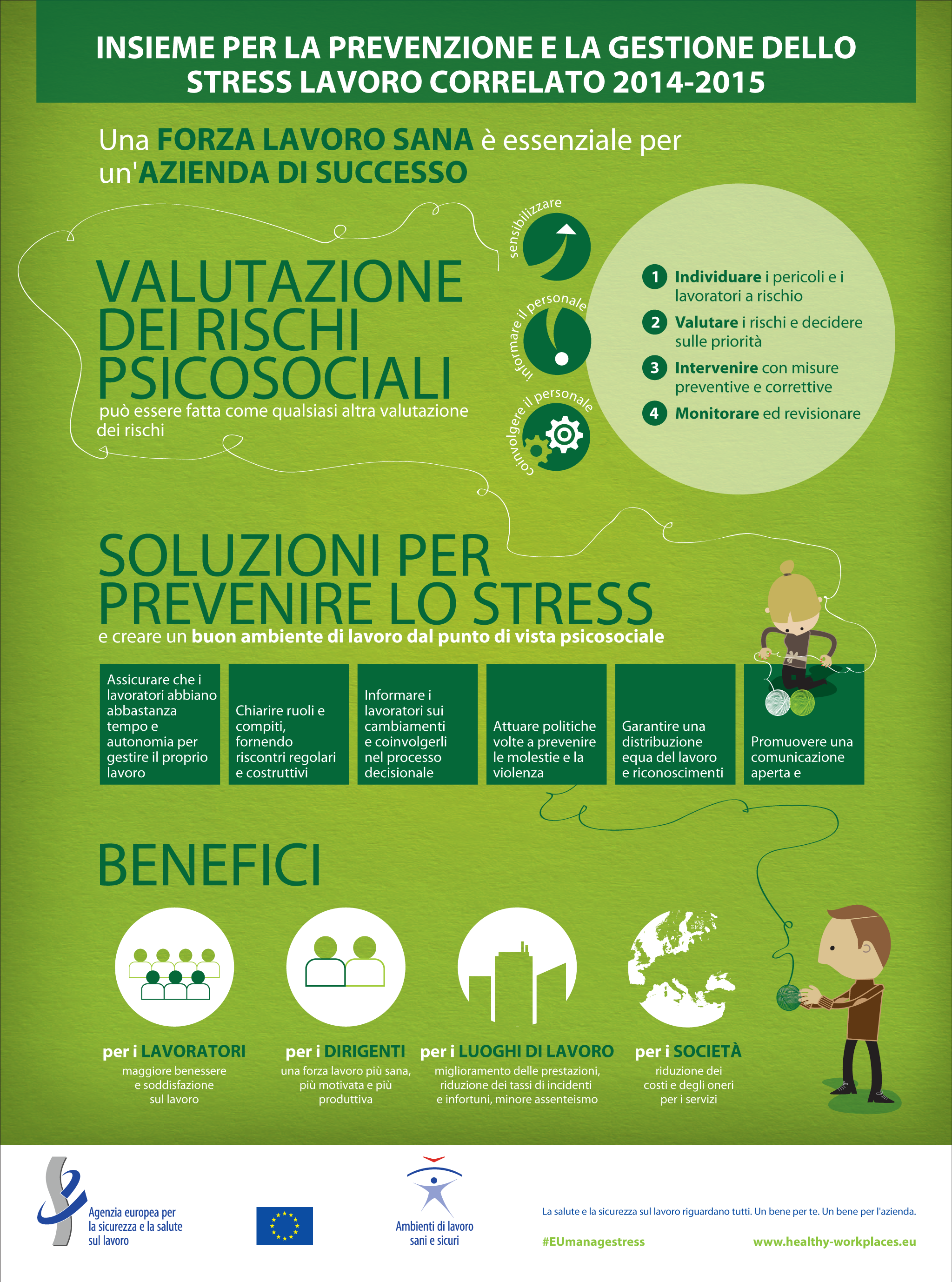 INSIEME PER LA PREVENZIONE E LA GESTIONE DELLO STRESS LAVORO CORRELATO 2014-2015

Una FORZA LAVORO SANA è essenziale per un'AZIENDA DI SUCCESSO

VALUTAZIONE DEI RISCHI PSICOSOCIALI
può essere fatta come qualsiasi altra valutazione dei rischi

sensibilizzare
informare il personale
coinvolgere il personale

1 Individuare i pericoli e i lavoratori a rischio
2 Valutare i rischi e decidere sulle priorità
3 Intervenire con misure preventive e correttive
4 Monitorare ed revisionare

SOLUZIONI PER PREVENIRE LO STRESS
e creare un buon ambiente di lavoro dal punto di vista psicosociale

Assicurare che i lavoratori abbiano abbastanza tempo e autonomia per gestire il proprio lavoro

Chiarire ruoli e compiti, fornendo riscontri regolari e costruttivi

Informare i lavoratori sui cambiamenti e coinvolgerli nel processo decisionale

Attuare politiche volte a prevenire le molestie e la violenza

Garantire una distribuzione equa del lavoro e riconoscimenti

Promuovere una comunicazione aperta e

BENEFICI

per i LAVORATORI
maggiore benessere e soddisfazione sul lavoro

per i DIRIGENTI
una forza lavoro più sana, più motivata e più produttiva

per i LUOGHI DI LAVORO
miglioramento delle prestazioni, riduzione dei tassi di incidenti e infortuni, minore assenteismo

per i SOCIETÀ
riduzione dei costi e degli oneri per i servizi

Agenzia europea per la sicurezza e la salute sul lavoro

Ambienti di lavoro sani e sicuri

La salute e la sicurezza sul lavoro riguardano tutti. Un bene per te. Un bene per l'azienda.

#EUmanagestress

www.healthy-workplaces.eu